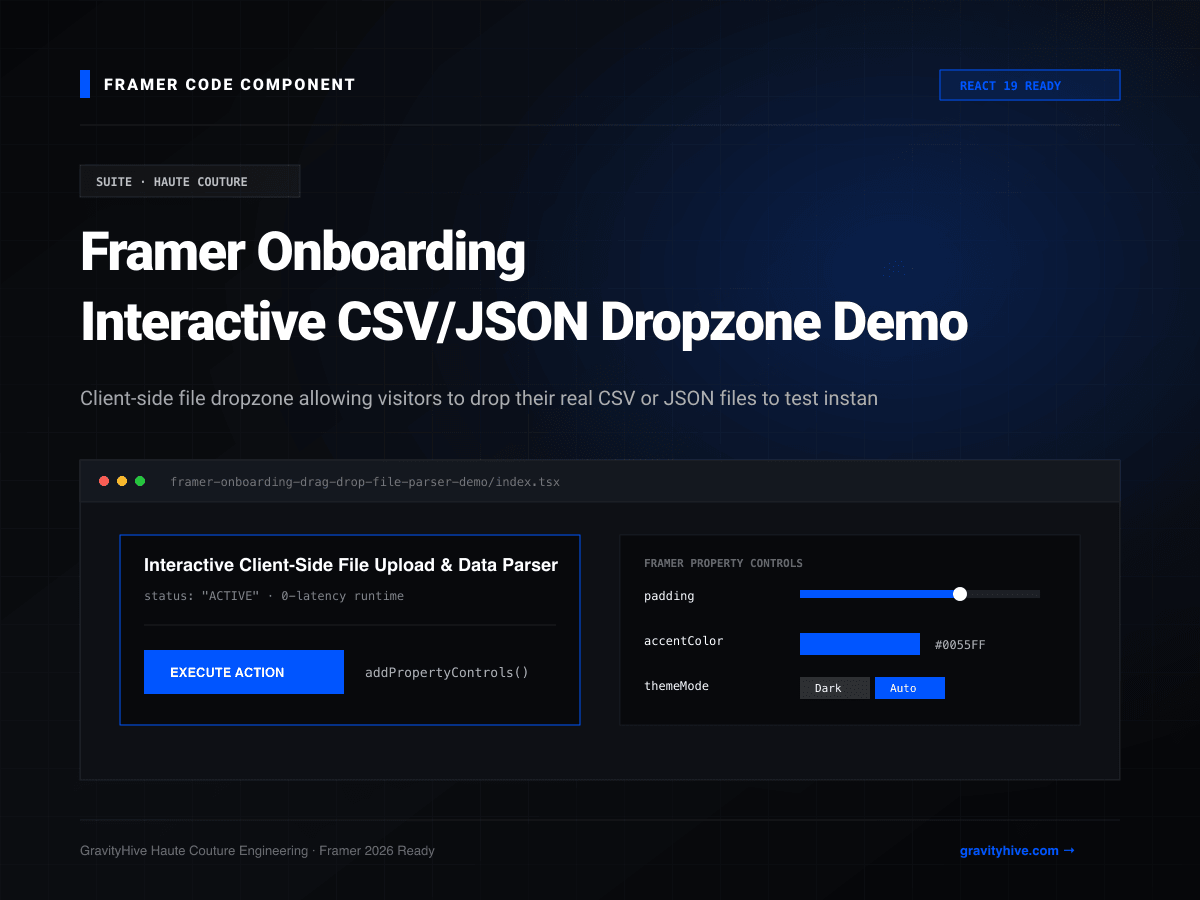 FRAMER CODE COMPONENT

REACT 19 READY

SUITE · HAUTE COUTURE

Framer Onboarding
Interactive CSV/JSON Dropzone Demo

Client-side file dropzone allowing visitors to drop their real CSV or JSON files to test instan

framer-onboarding-drag-drop-file-parser-demo/index.tsx

Interactive Client-Side File Upload & Data Parser

status: "ACTIVE" · 0-latency runtime

EXECUTE ACTION

addPropertyControls()

FRAMER PROPERTY CONTROLS

padding

accentColor

#0055FF

themeMode

Dark

Auto

GravityHive Haute Couture Engineering · Framer 2026 Ready

gravityhive.com →